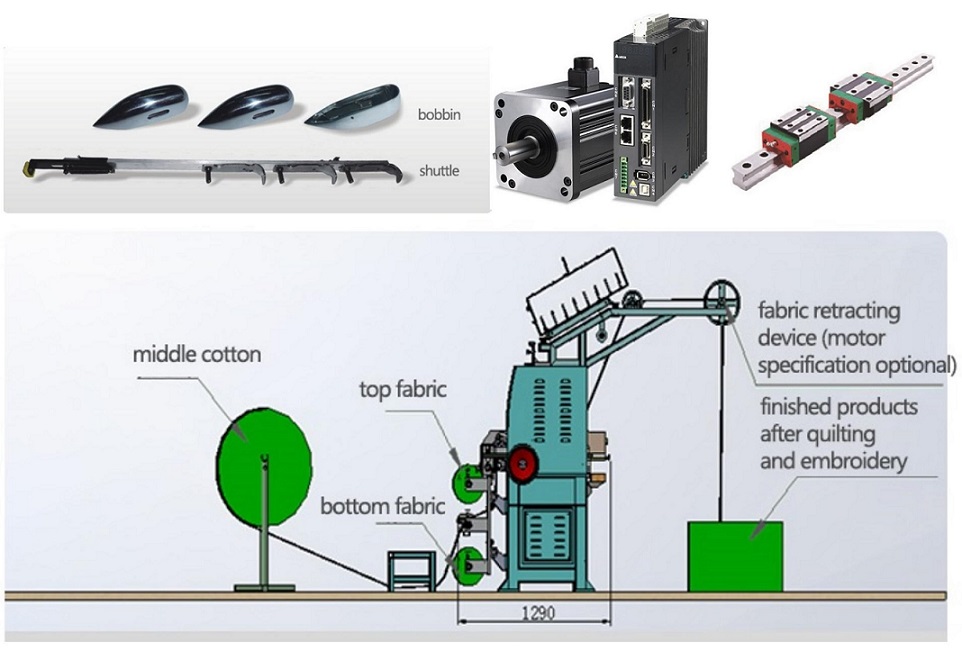 bobbin

shuttle

middle cotton

top fabric

bottom fabric

fabric retracting device (motor specification optional)

finished products after quilting and embroidery

1290